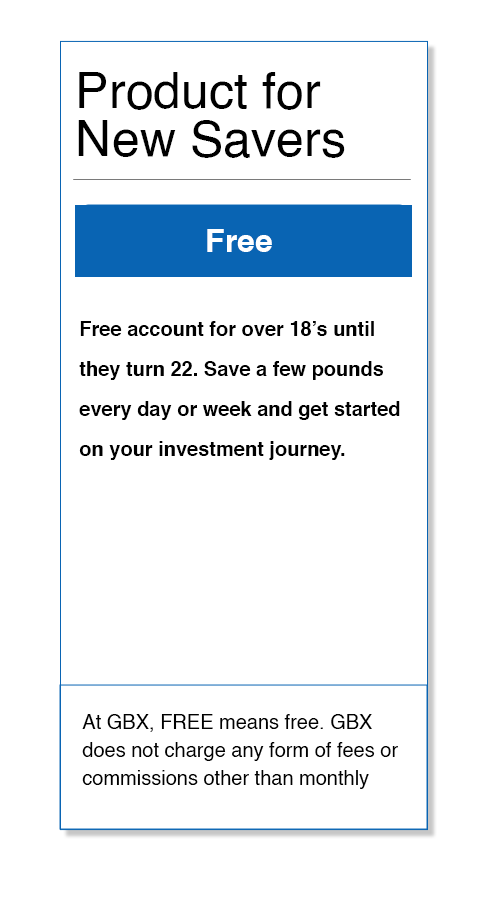 Product for New Savers

Free

Free account for over 18's until they turn 22. Save a few pounds every day or week and get started on your investment journey.

At GBX, FREE means free. GBX does not charge any form of fees or commissions other than monthly