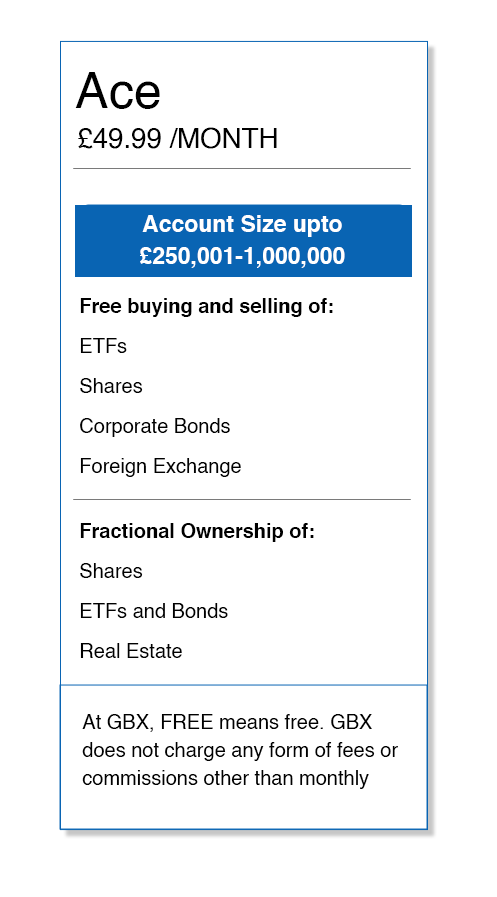 Ace
£49.99 /MONTH

Account Size upto £250,001-1,000,000

Free buying and selling of:

ETFs

Shares

Corporate Bonds

Foreign Exchange

Fractional Ownership of:

Shares

ETFs and Bonds

Real Estate

At GBX, FREE means free. GBX does not charge any form of fees or commissions other than monthly